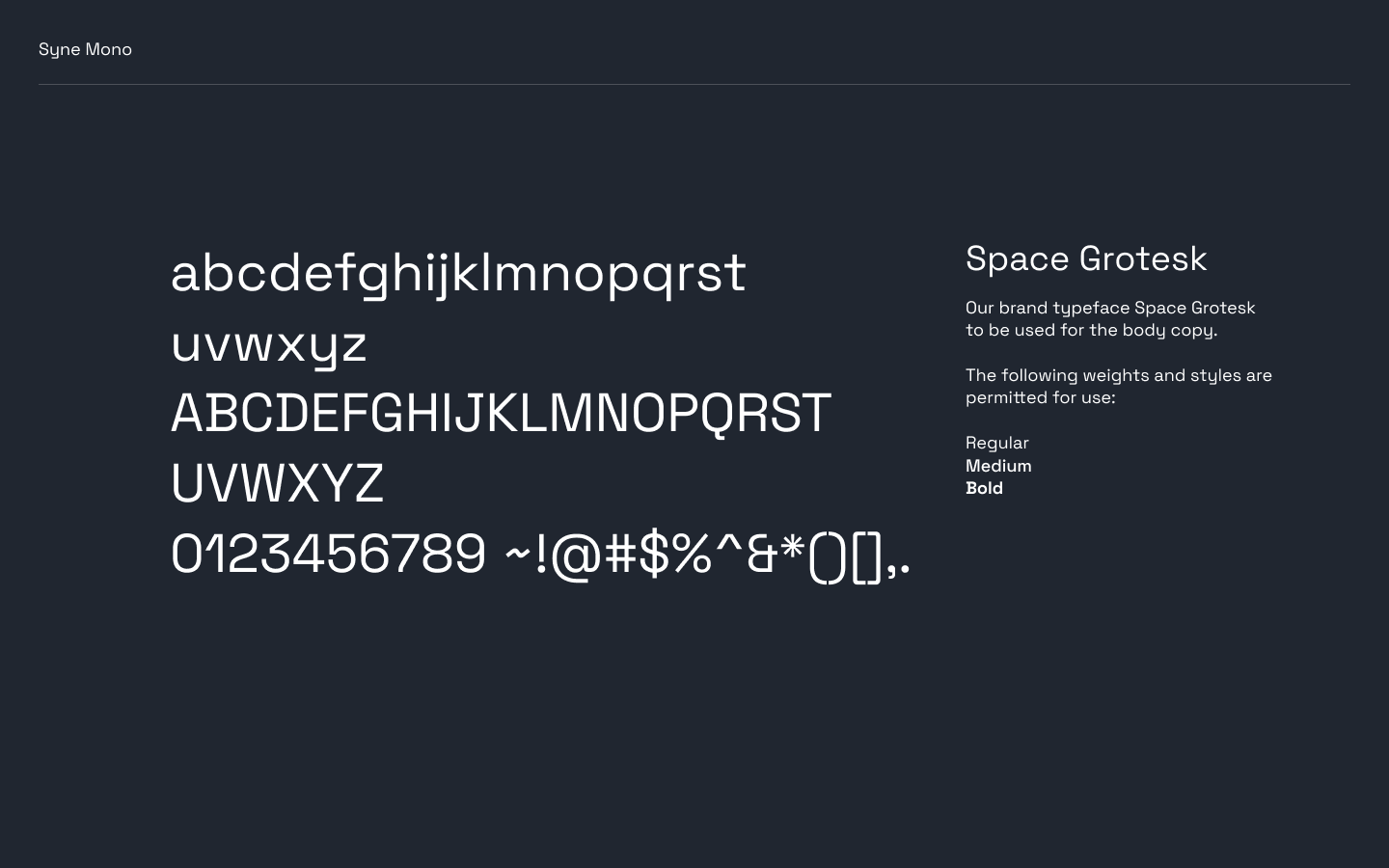 Syne Mono

abcdefghijklmnopqrst
uvwxyz
ABCDEFGHIJKLMNOPQRST
UVWXYZ
0123456789 ~!@#$%^&*()[],.

Space Grotesk

Our brand typeface Space Grotesk to be used for the body copy.

The following weights and styles are permitted for use:

Regular
Medium
Bold